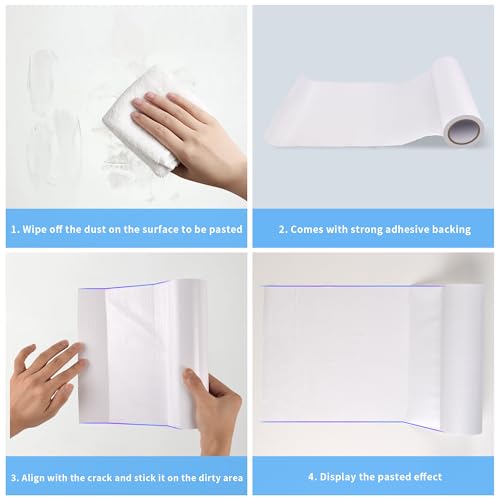 1. Wipe off the dust on the surface to be pasted

2. Comes with strong adhesive backing

3. Align with the crack and stick it on the dirty area

4. Display the pasted effect