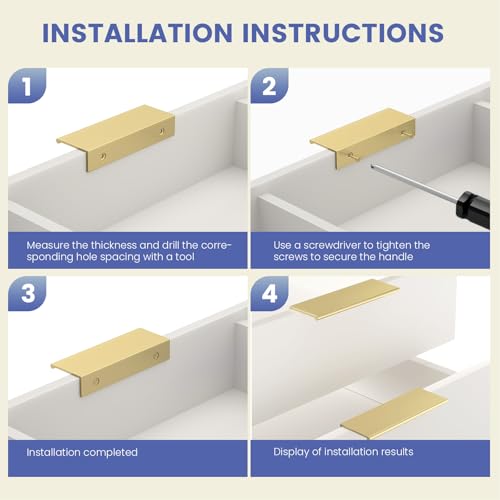 INSTALLATION INSTRUCTIONS

1

Measure the thickness and drill the corresponding hole spacing with a tool

2

Use a screwdriver to tighten the screws to secure the handle

3

Installation completed

4

Display of installation results