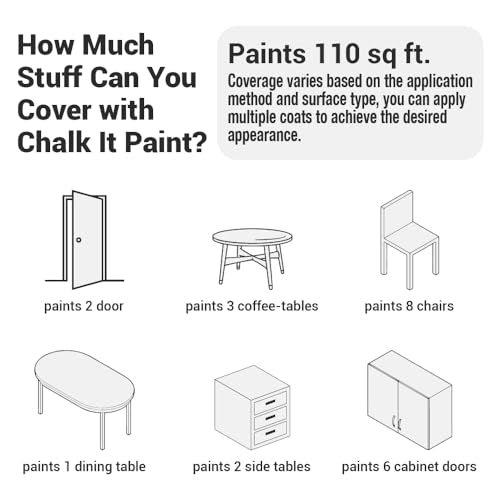 How Much Stuff Can You Cover with Chalk It Paint?

Paints 110 sq ft.

Coverage varies based on the application method and surface type, you can apply multiple coats to achieve the desired appearance.

paints 2 door

paints 3 coffee-tables

paints 8 chairs

paints 1 dining table

paints 2 side tables

paints 6 cabinet doors