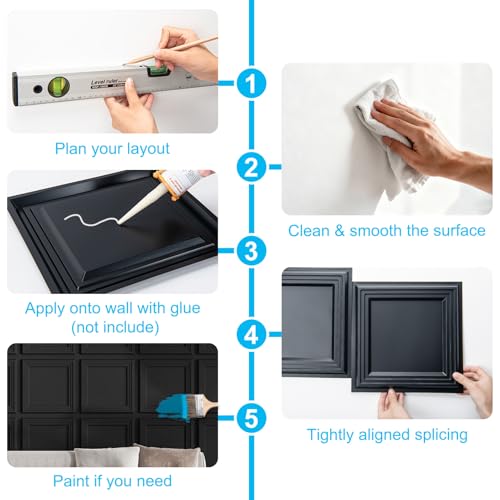 Level ruler

1

Plan your layout

2

Clean & smooth the surface

3

Apply onto wall with glue (not include)

4

Tightly aligned splicing

5

Paint if you need