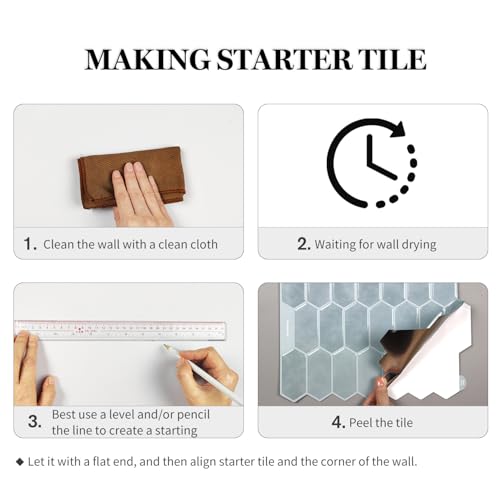 MAKING STARTER TILE

1. Clean the wall with a clean cloth

2. Waiting for wall drying

3. Best use a level and/or pencil the line to create a starting

4. Peel the tile

◆ Let it with a flat end, and then align starter tile and the corner of the wall.