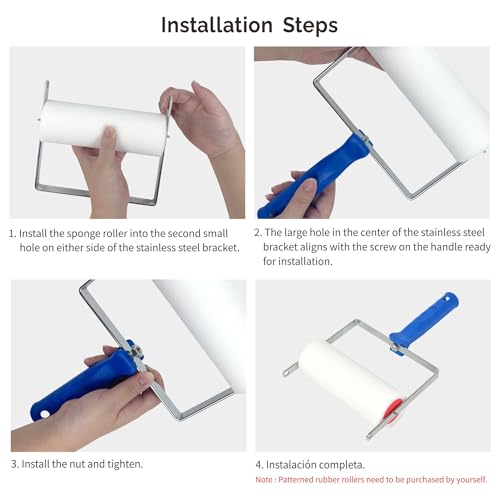 Installation Steps

1. Install the sponge roller into the second small hole on either side of the stainless steel bracket.

2. The large hole in the center of the stainless steel bracket aligns with the screw on the handle ready for installation.

3. Install the nut and tighten.

4. Instalación completa.

Note : Patterned rubber rollers need to be purchased by yourself.