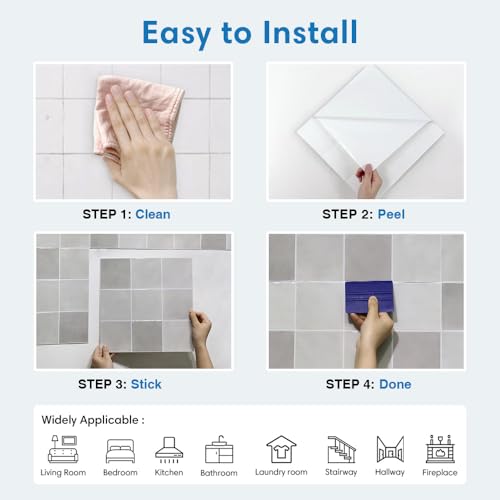 Easy to Install

STEP 1: Clean

STEP 2: Peel

STEP 3: Stick

STEP 4: Done

Widely Applicable :

Living Room Bedroom Kitchen Bathroom Laundry room Stairway Hallway Fireplace