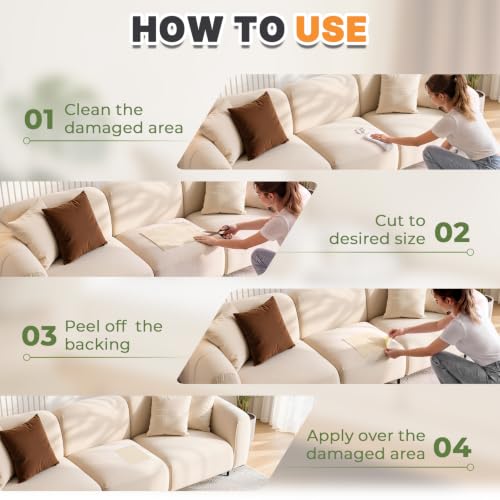 HOW TO USE

01 Clean the damaged area

Cut to desired size 02

03 Peel off the backing

Apply over the damaged area 04